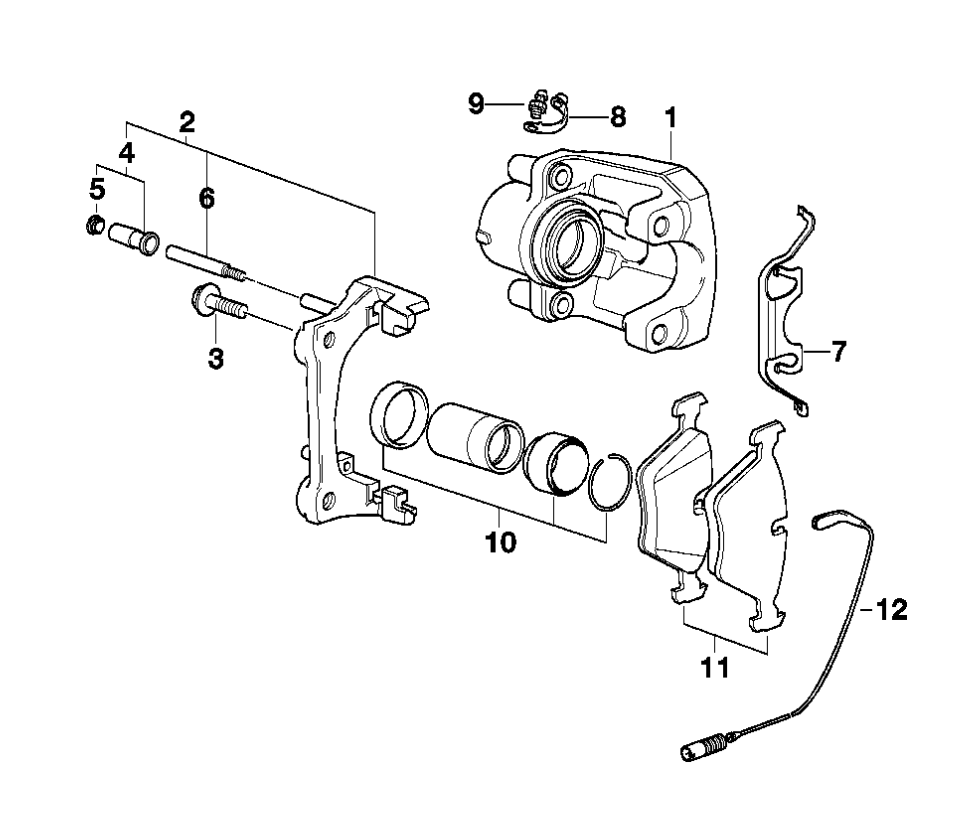 9
8
1
2
4
5
6
3
7
10
11
12